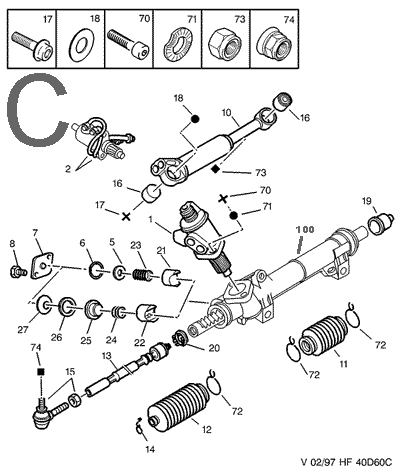 17
18
70
71
73
74

C

18
10
16
2
73
16
70
17
71
1
19
100
8
7
6
5
23
21
27
26
25
24
22
20
72
11
72
74
15
13
72
12
14

V 02/97 HF 40D60C